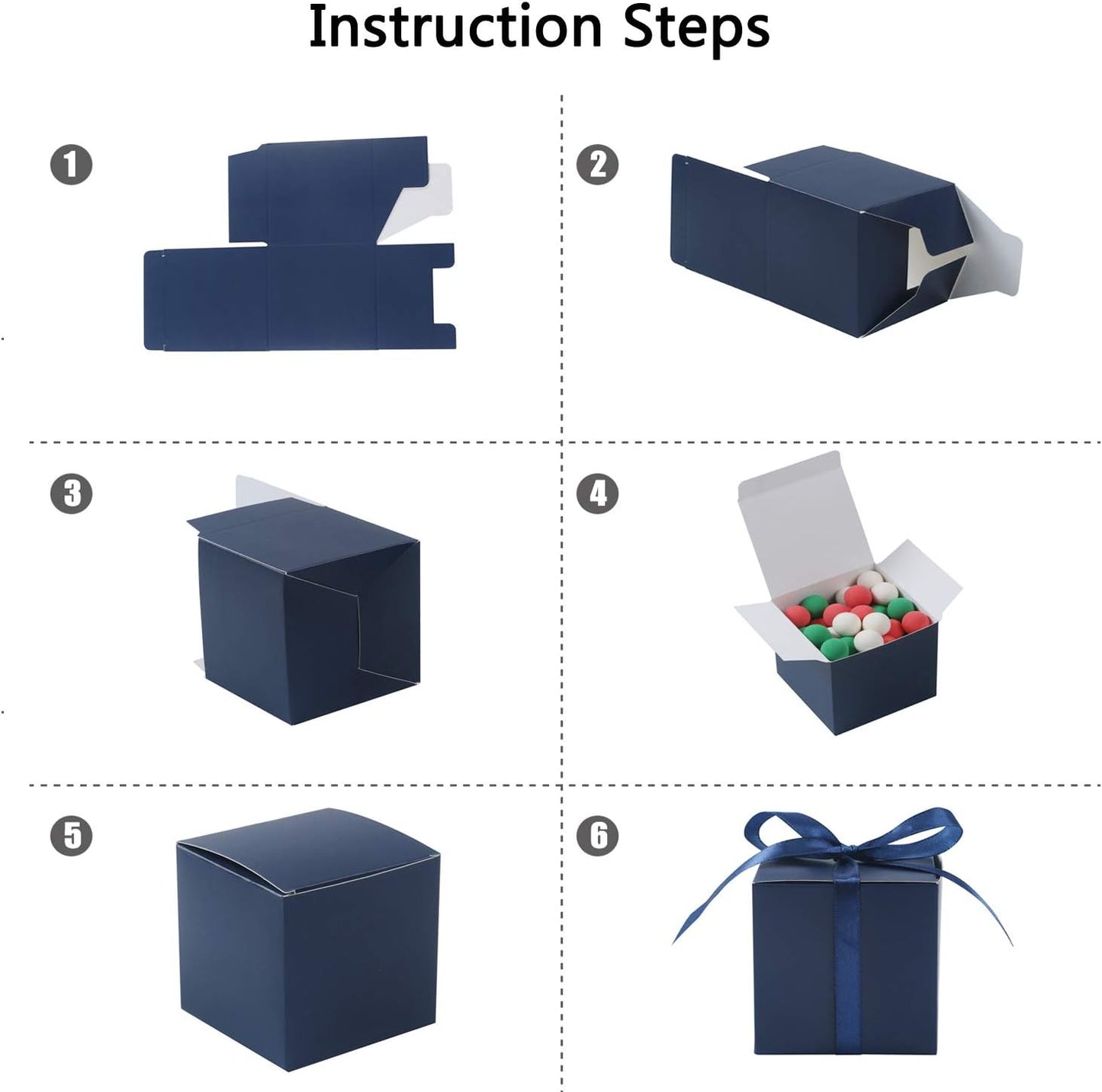 Instruction Steps

1

2

3

4

5

6