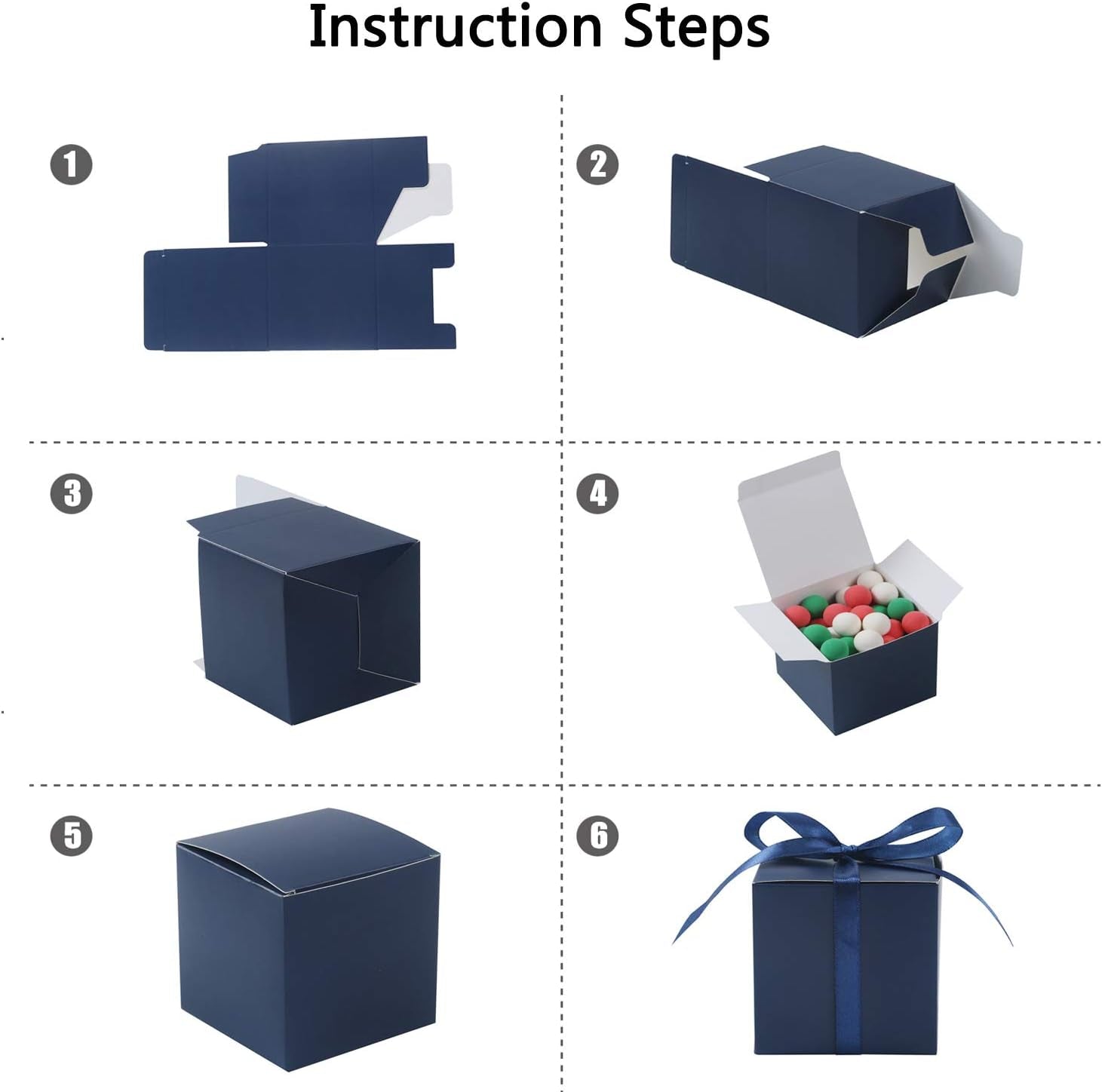 Instruction Steps

1

2

3

4

5

6