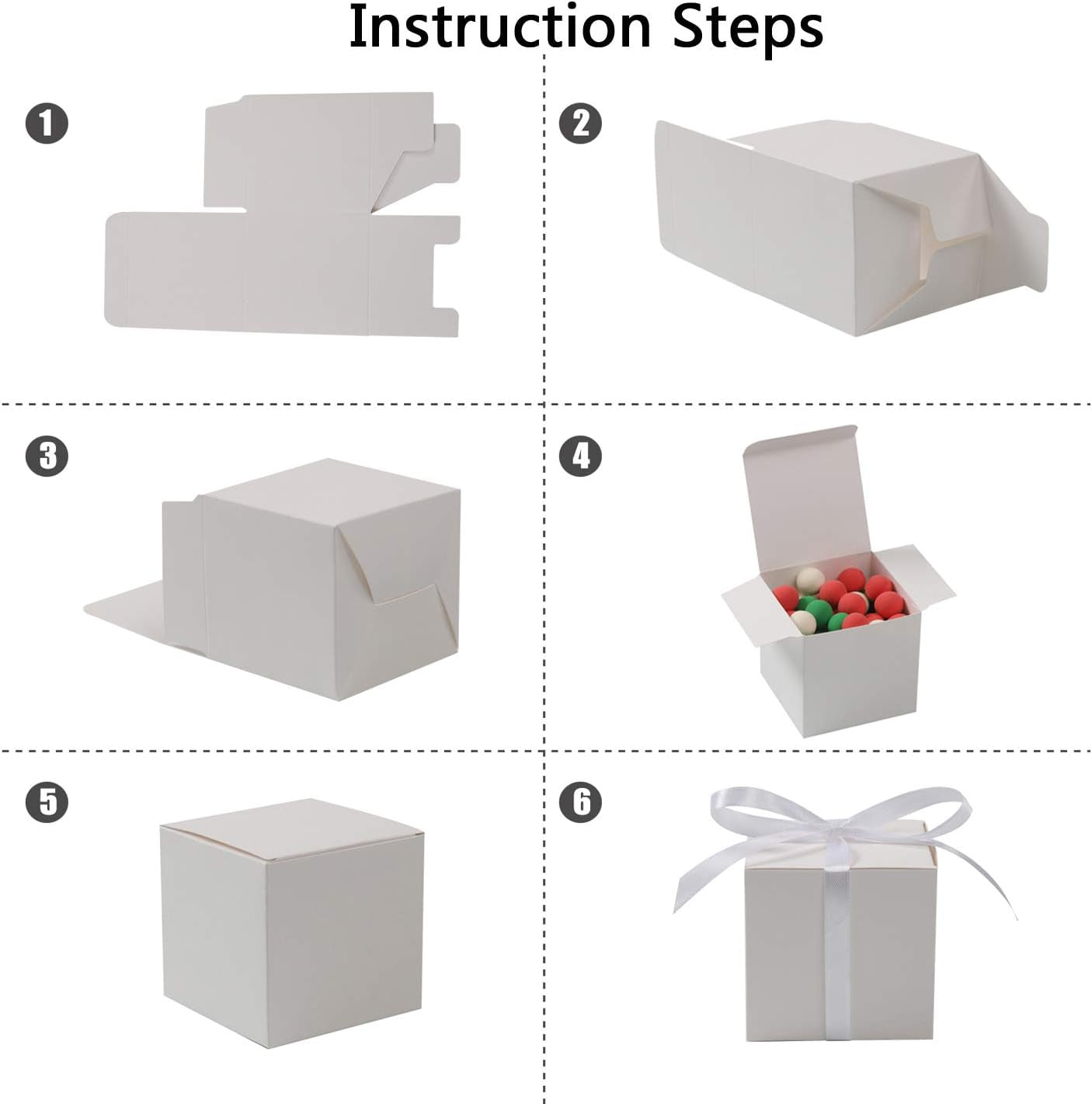 Instruction Steps

1

2

3

4

5

6