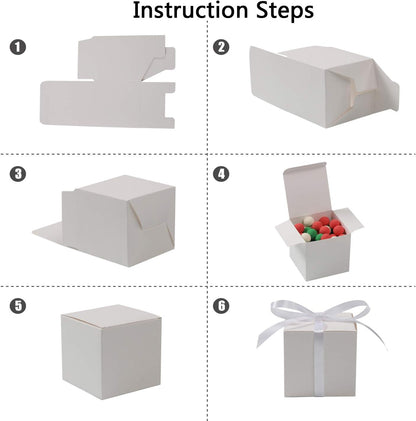 Instruction Steps

1

2

3

4

5

6