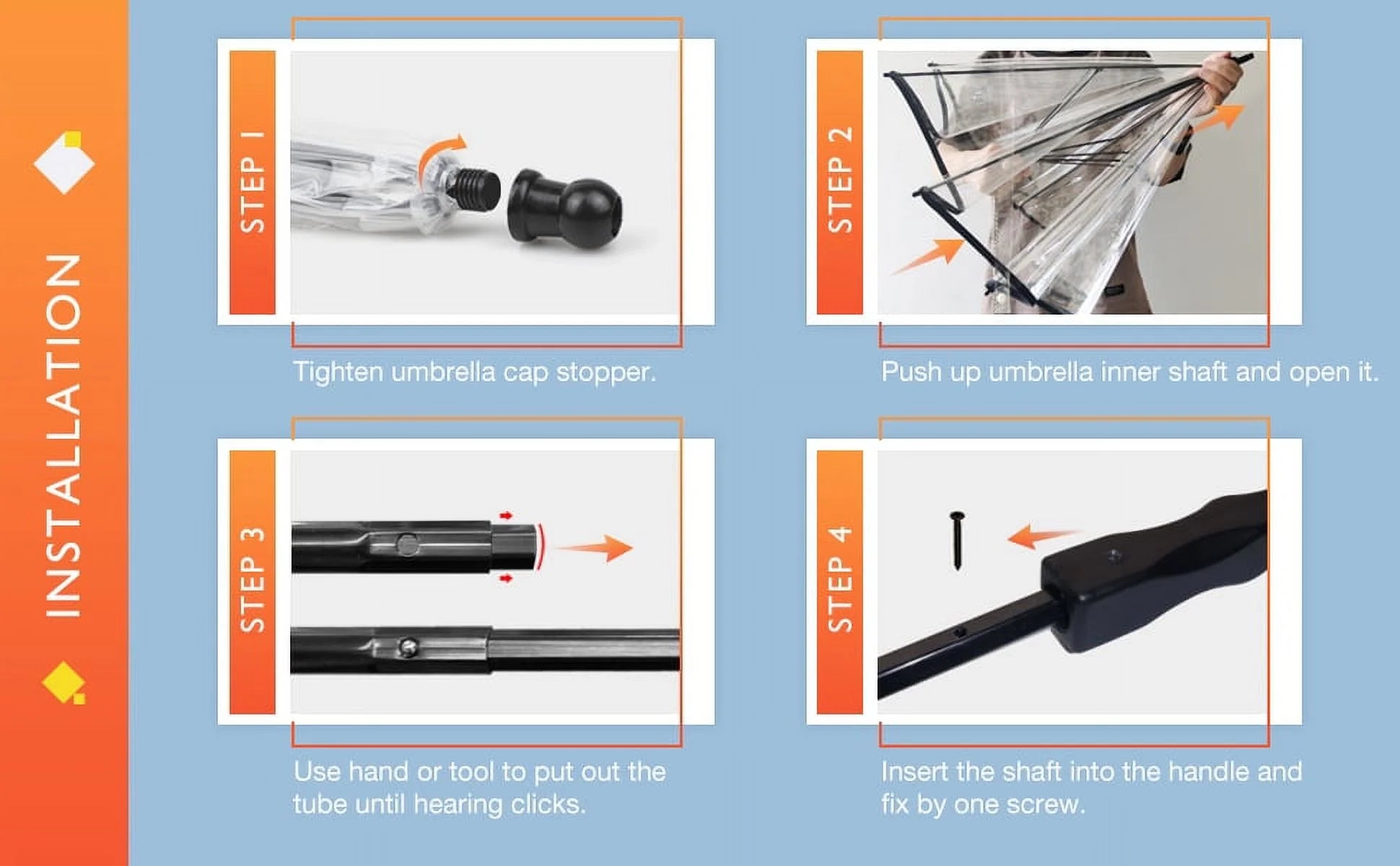 INSTALLATION

STEP 1

Tighten umbrella cap stopper.

STEP 2

Push up umbrella inner shaft and open it.

STEP 3

Use hand or tool to put out the tube until hearing clicks.

STEP 4

Insert the shaft into the handle and fix by one screw.